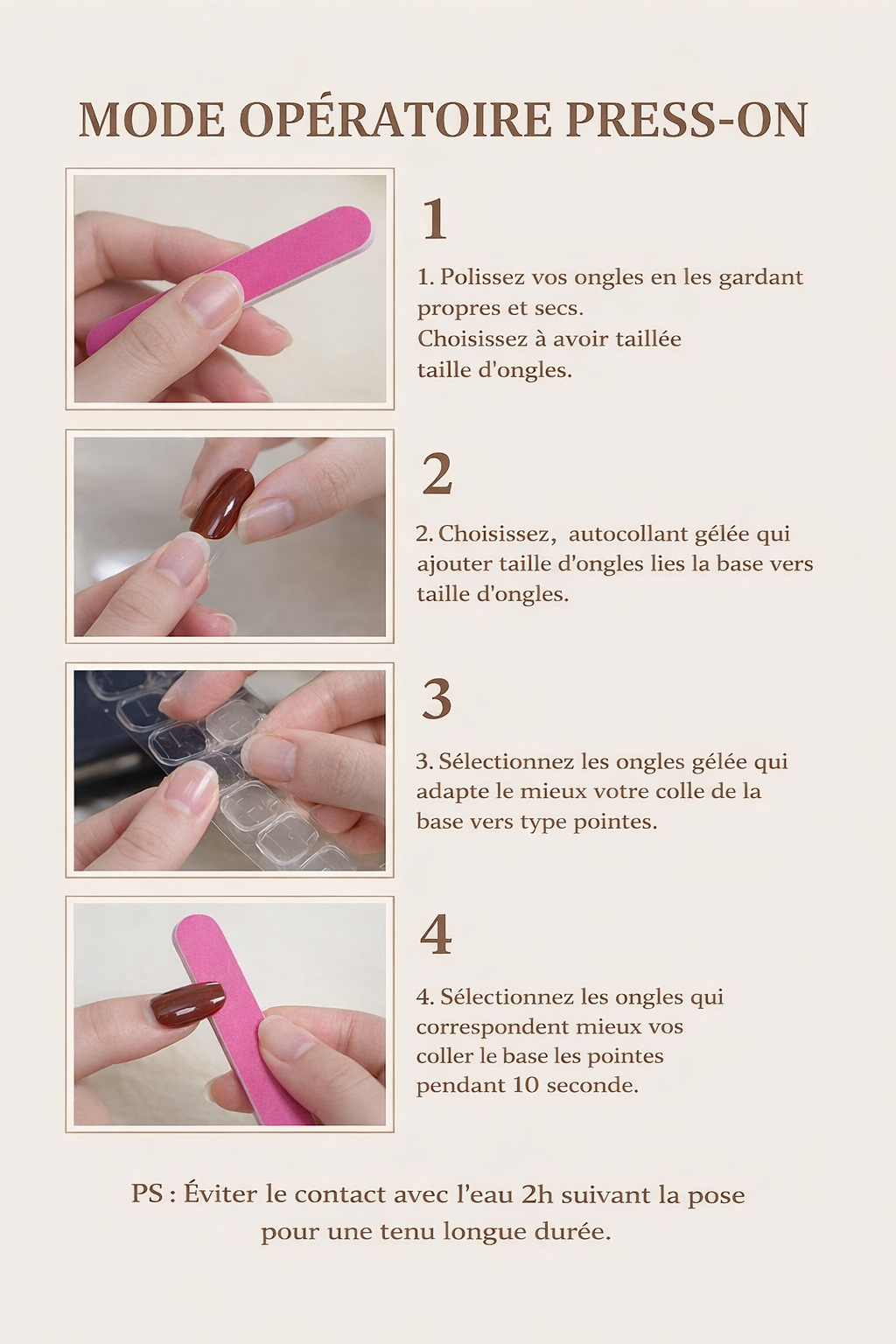 MODE OPÉRATOIRE PRESS-ON

1

1. Polissez vos ongles en les gardant propres et secs.
Choisissez à avoir taillée taille d'ongles.

2

2. Choisissez, autocollant gélée qui ajouter taille d'ongles lies la base vers taille d'ongles.

3

3. Sélectionnez les ongles gélée qui adapte le mieux votre colle de la base vers type pointes.

4

4. Sélectionnez les ongles qui correspondent mieux vos coller le base les pointes pendant 10 seconde.

PS : Éviter le contact avec l'eau 2h suivant la pose pour une tenu longue durée.